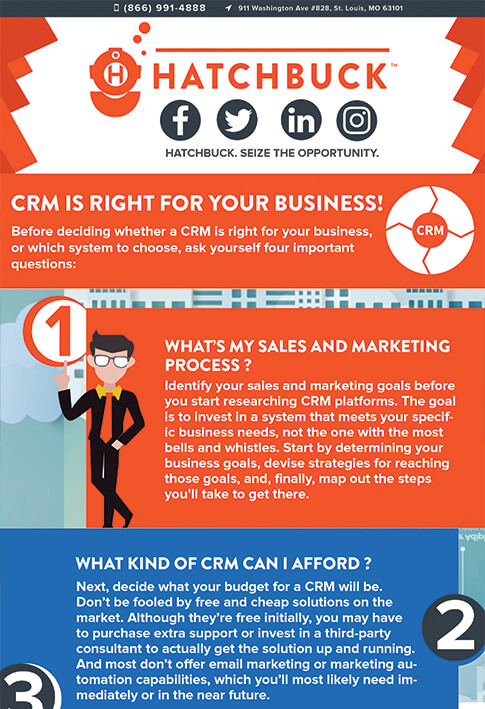 (866) 991-4888 911 Washington Ave #828, St. Louis, MO 63101

HATCHBUCK™

HATCHBUCK. SEIZE THE OPPORTUNITY.

CRM IS RIGHT FOR YOUR BUSINESS!

Before deciding whether a CRM is right for your business, or which system to choose, ask yourself four important questions:

CRM

1

WHAT'S MY SALES AND MARKETING PROCESS ?

Identify your sales and marketing goals before you start researching CRM platforms. The goal is to invest in a system that meets your specific business needs, not the one with the most bells and whistles. Start by determining your business goals, devise strategies for reaching those goals, and, finally, map out the steps you'll take to get there.

WHAT KIND OF CRM CAN I AFFORD ?

Next, decide what your budget for a CRM will be. Don't be fooled by free and cheap solutions on the market. Although they're free initially, you may have to purchase extra support or invest in a third-party consultant to actually get the solution up and running. And most don't offer email marketing or marketing automation capabilities, which you'll most likely need immediately or in the near future.

2

3