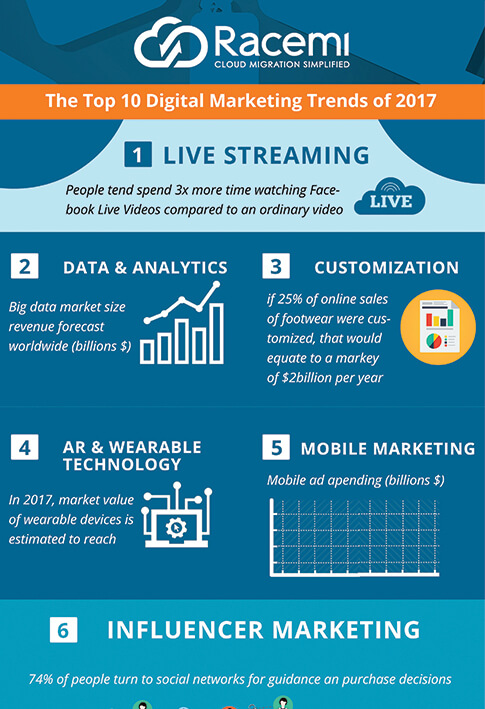 Racemi
CLOUD MIGRATION SIMPLIFIED

The Top 10 Digital Marketing Trends of 2017

1 LIVE STREAMING

People tend spend 3x more time watching Facebook Live Videos compared to an ordinary video

LIVE

2 DATA & ANALYTICS

Big data market size revenue forecast worldwide (billions $)

3 CUSTOMIZATION

if 25% of online sales of footwear were customized, that would equate to a markey of $2billion per year

4 AR & WEARABLE TECHNOLOGY

In 2017, market value of wearable devices is estimated to reach

5 MOBILE MARKETING

Mobile ad apending (billions $)

6 INFLUENCER MARKETING

74% of people turn to social networks for guidance an purchase decisions