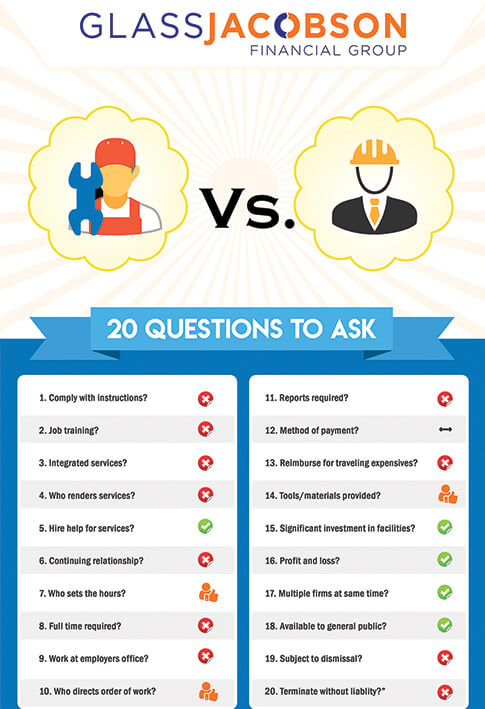 GLASSJACOBSON
FINANCIAL GROUP

Vs.

20 QUESTIONS TO ASK

1. Comply with instructions?
2. Job training?
3. Integrated services?
4. Who renders services?
5. Hire help for services?
6. Continuing relationship?
7. Who sets the hours?
8. Full time required?
9. Work at employers office?
10. Who directs order of work?

11. Reports required?
12. Method of payment?
13. Reimburse for traveling expensives?
14. Tools/materials provided?
15. Significant investment in facilities?
16. Profit and loss?
17. Multiple firms at same time?
18. Available to general public?
19. Subject to dismissal?
20. Terminate without liablity?"