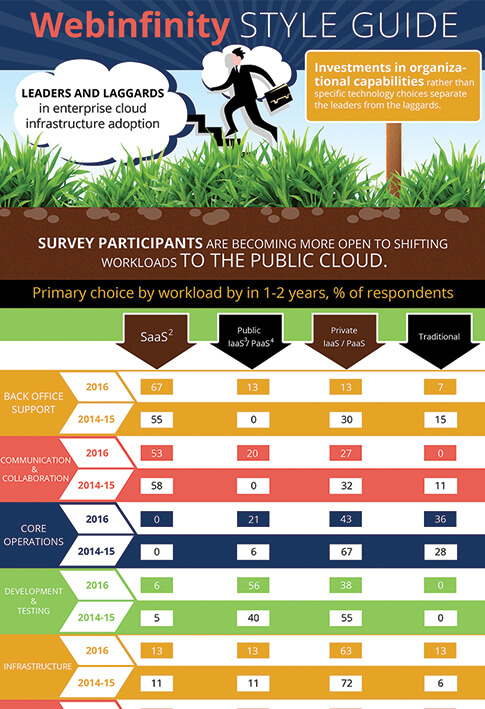 Webinfinity STYLE GUIDE

LEADERS AND LAGGARDS in enterprise cloud infrastructure adoption

Investments in organizational capabilities rather than specific technology choices separate the leaders from the laggards.

SURVEY PARTICIPANTS ARE BECOMING MORE OPEN TO SHIFTING WORKLOADS TO THE PUBLIC CLOUD.

Primary choice by workload by in 1-2 years, % of respondents

| | | SaaS$^2$ | Public IaaS$^3$/ PaaS$^4$ | Private IaaS / PaaS | Traditional |
|---|---|---|---|---|---|
| BACK OFFICE SUPPORT | 2016 | 67 | 13 | 13 | 7 |
| | 2014-15 | 55 | 0 | 30 | 15 |
| COMMUNICATION & COLLABORATION | 2016 | 53 | 20 | 27 | 0 |
| | 2014-15 | 58 | 0 | 32 | 11 |
| CORE OPERATIONS | 2016 | 0 | 21 | 43 | 36 |
| | 2014-15 | 0 | 6 | 67 | 28 |
| DEVELOPMENT & TESTING | 2016 | 6 | 56 | 38 | 0 |
| | 2014-15 | 5 | 40 | 55 | 0 |
| INFRASTRUCTURE | 2016 | 13 | 13 | 63 | 13 |
| | 2014-15 | 11 | 11 | 72 | 6 |